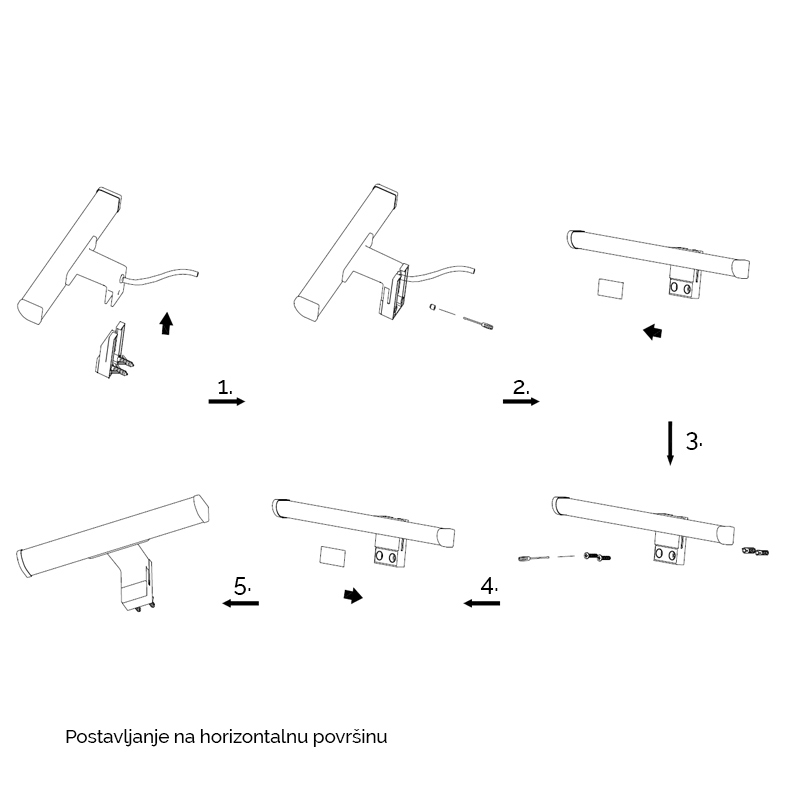 1.

2.

3.

5.

4.

Postavljanje na horizontalnu površinu