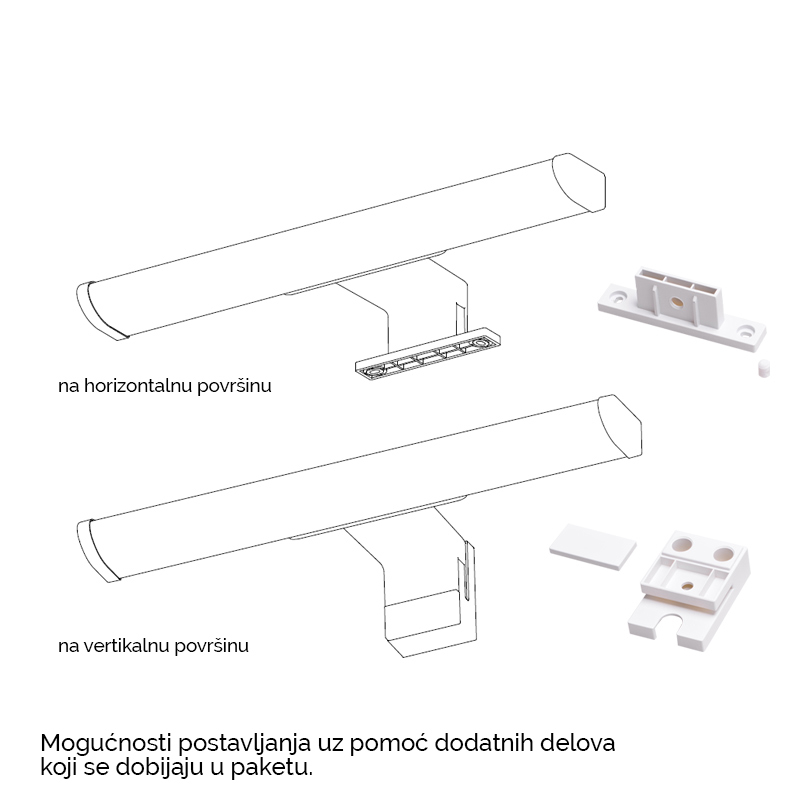 na horizontalnu površinu

na vertikalnu površinu

Mogućnosti postavljanja uz pomoć dodatnih delova koji se dobijaju u paketu.