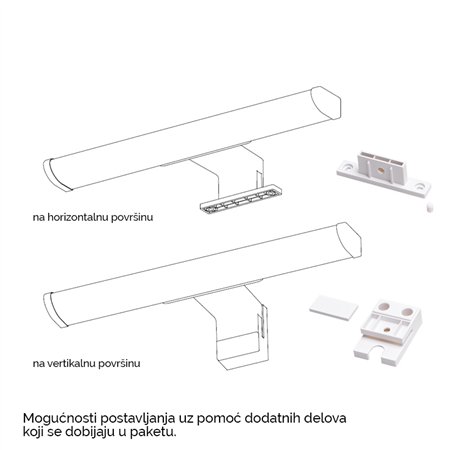 na horizontalnu površinu

na vertikalnu površinu

Mogućnosti postavljanja uz pomoć dodatnih delova koji se dobijaju u paketu.