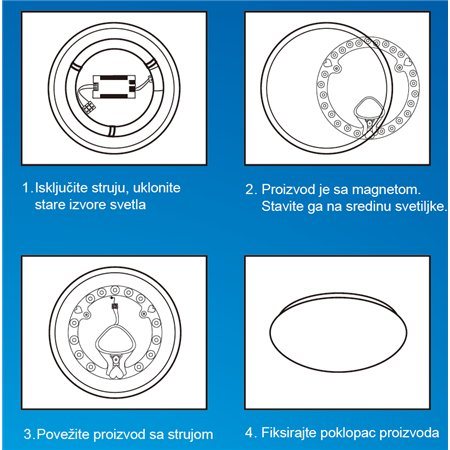 1. Isključite struju, uklonite stare izvore svetla

2. Proizvod je sa magnetom. Stavite ga na sredinu svetiljke.

3. Povežite proizvod sa strujom

4. Fiksirajte poklopac proizvoda