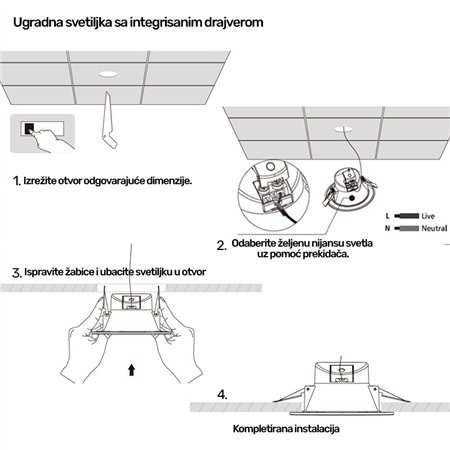 Ugradna svetiljka sa integrisanim drajverom

1. Izrežite otvor odgovarajuće dimenzije.

L Live
N Neutral

2. Odaberite željenu nijansu svetla uz pomoć prekidača.

3. Ispravite žabice i ubacite svetiljku u otvor

4.

Kompletirana instalacija