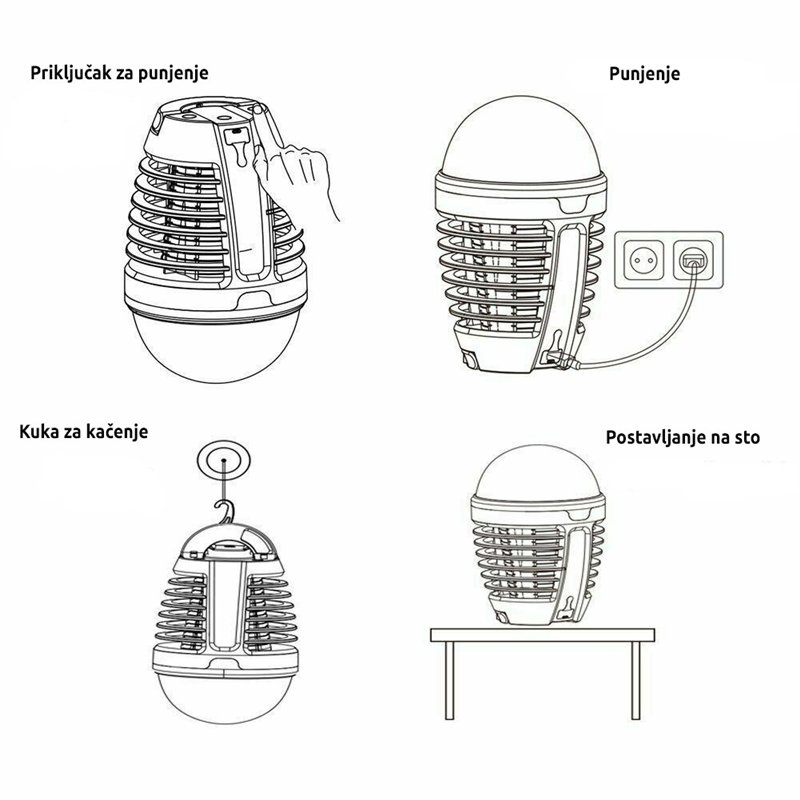 Priključak za punjenje

Punjenje

Kuka za kačenje

Postavljanje na sto