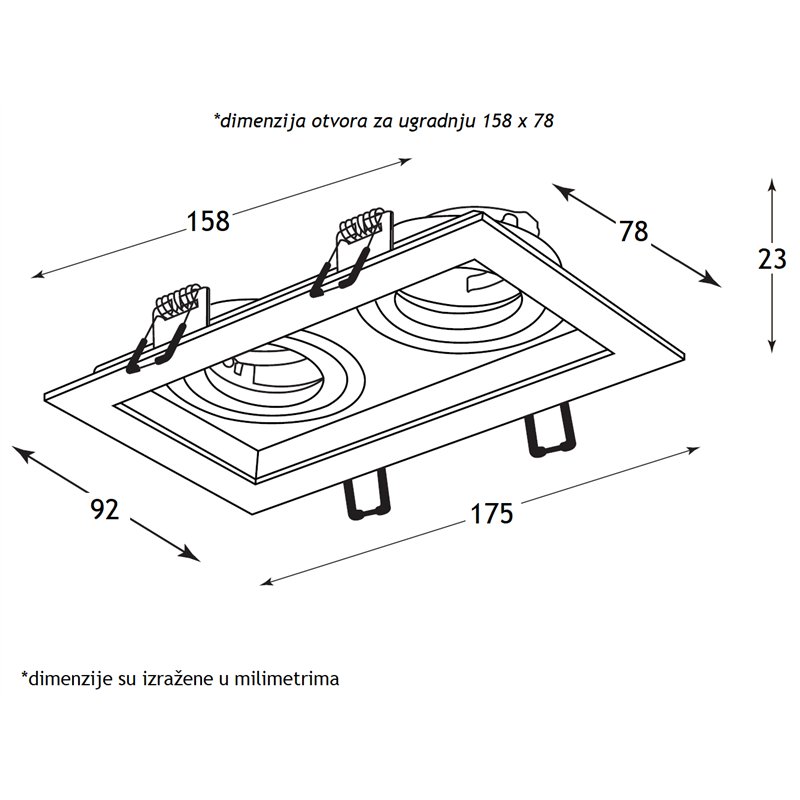 *dimenzija otvora za ugradnju 158 x 78

158

78

23

92

175

*dimenzije su izražene u milimetrima