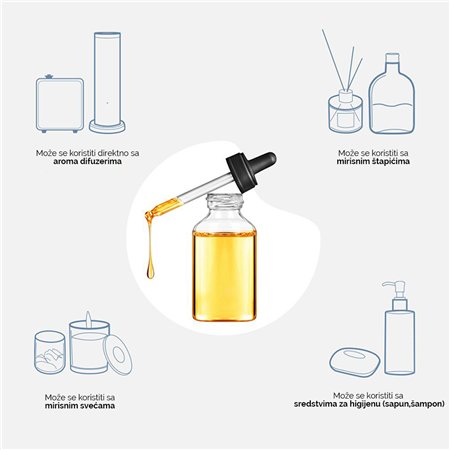 Može se koristiti direktno sa
**aroma difuzerima**

Može se koristiti sa
**mirisnim štapićima**

Može se koristiti sa
**mirisnim svećama**

Može se koristiti sa
**sredstvima za higijenu (sapun,šampon)**