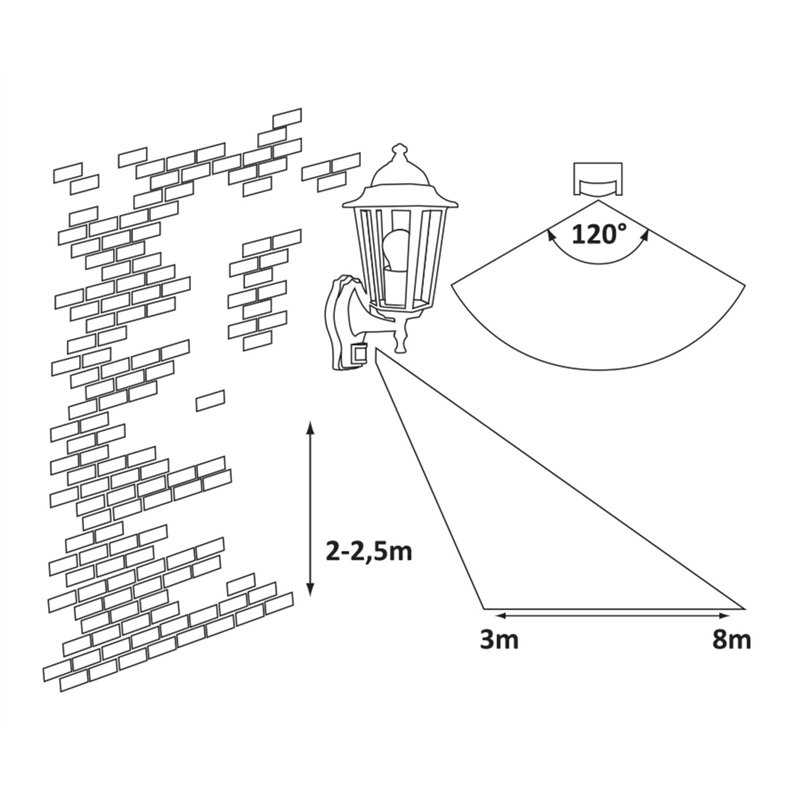 120°

2-2,5m

3m

8m