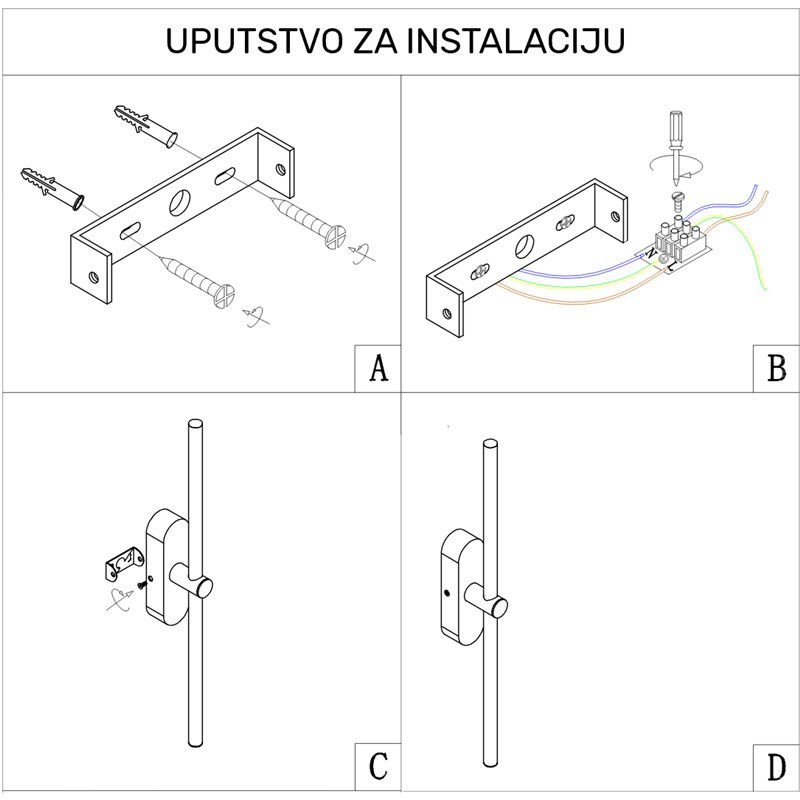 UPUTSTVO ZA INSTALACIJU

A

N
L

B

C

D